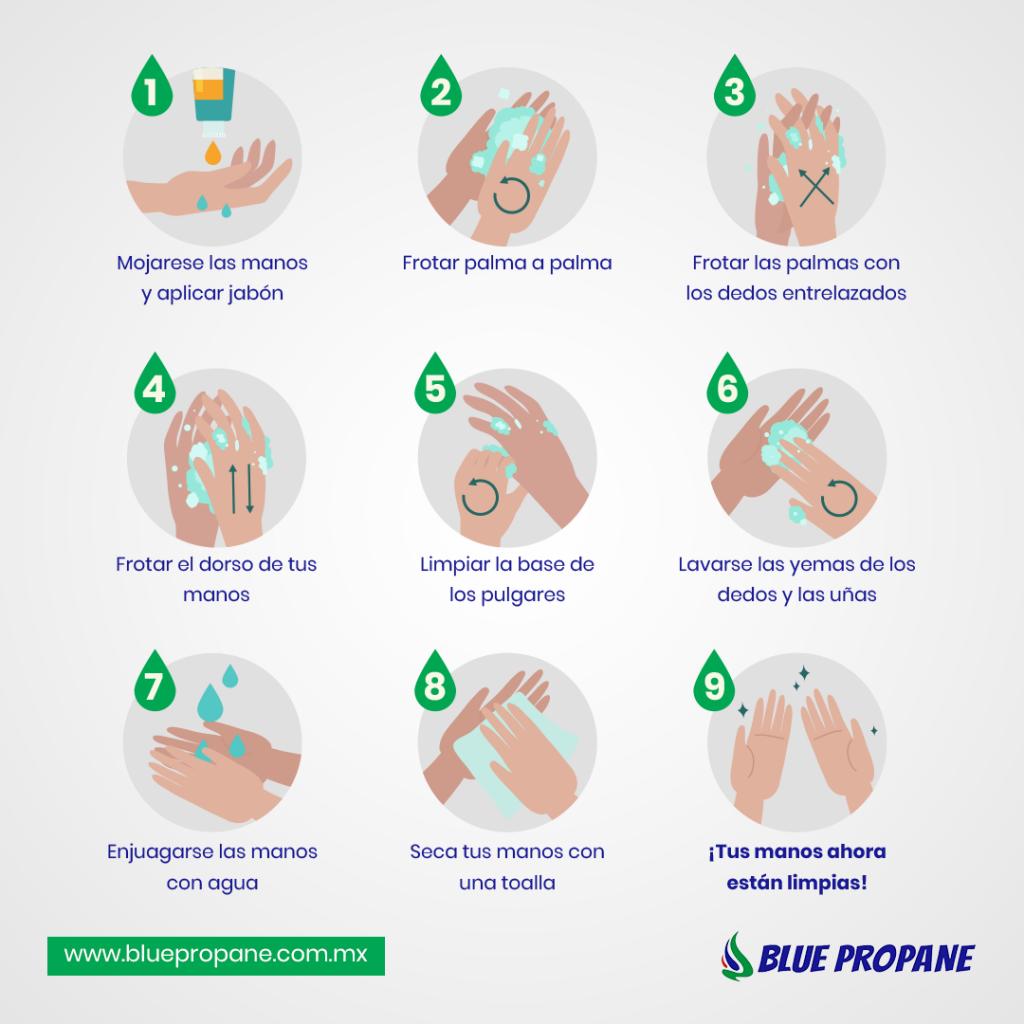 1
Mojarese las manos y aplicar jabón

2
Frotar palma a palma

3
Frotar las palmas con los dedos entrelazados

4
Frotar el dorso de tus manos

5
Limpiar la base de los pulgares

6
Lavarse las yemas de los dedos y las uñas

7
Enjuagarse las manos con agua

8
Seca tus manos con una toalla

9
¡Tus manos ahora están limpias!

www.bluepropane.com.mx

BLUE PROPANE